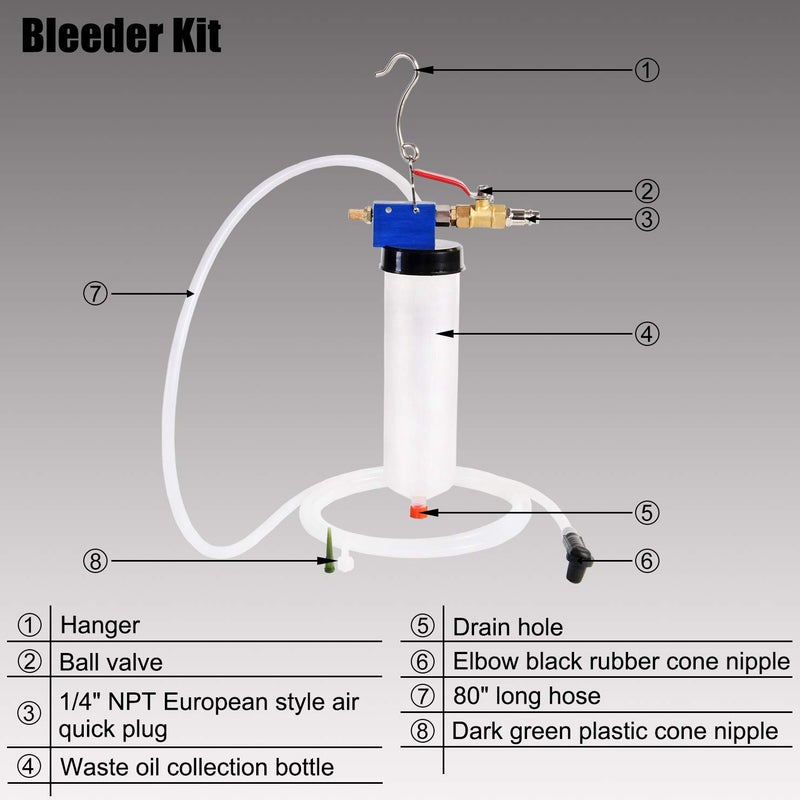 Bleeder Kit

①
②
③
⑦
④
⑤
⑧
⑥

| ① | Hanger |
|---|---|
| ② | Ball valve |
| ③ | 1/4" NPT European style air quick plug |
| ④ | Waste oil collection bottle |

| ⑤ | Drain hole |
|---|---|
| ⑥ | Elbow black rubber cone nipple |
| ⑦ | 80" long hose |
| ⑧ | Dark green plastic cone nipple |